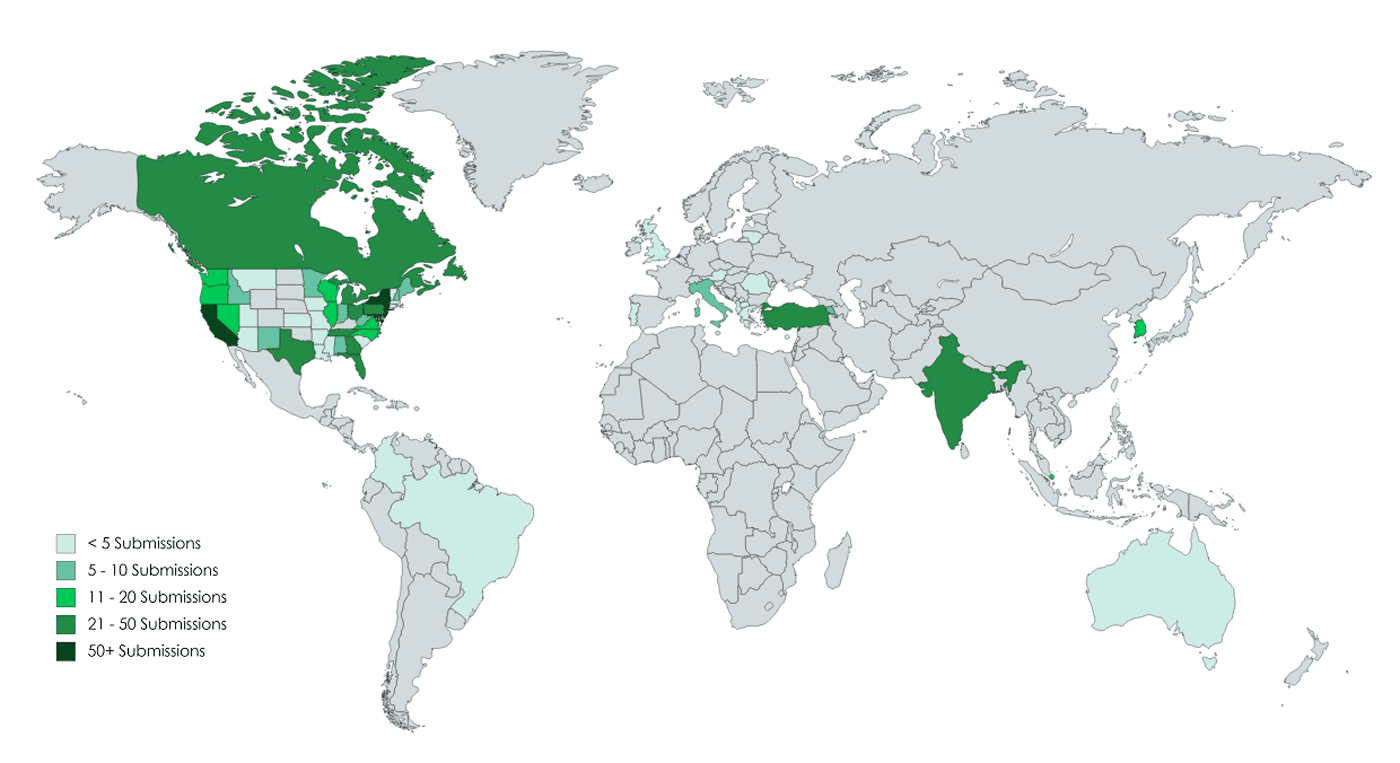 < 5 Submissions
5 - 10 Submissions
11 - 20 Submissions
21 - 50 Submissions
50+ Submissions