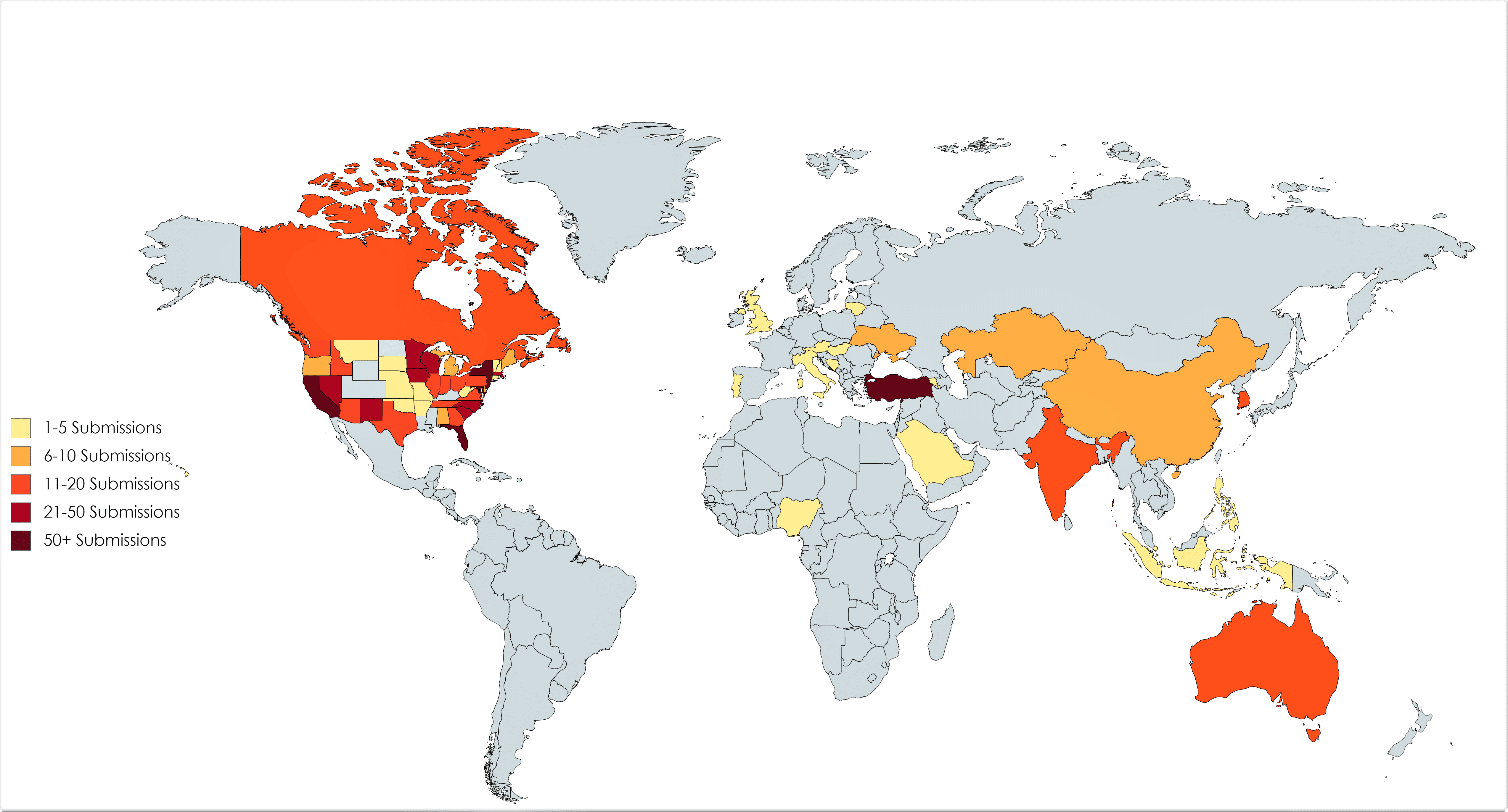 1-5 Submissions
6-10 Submissions
11-20 Submissions
21-50 Submissions
50+ Submissions