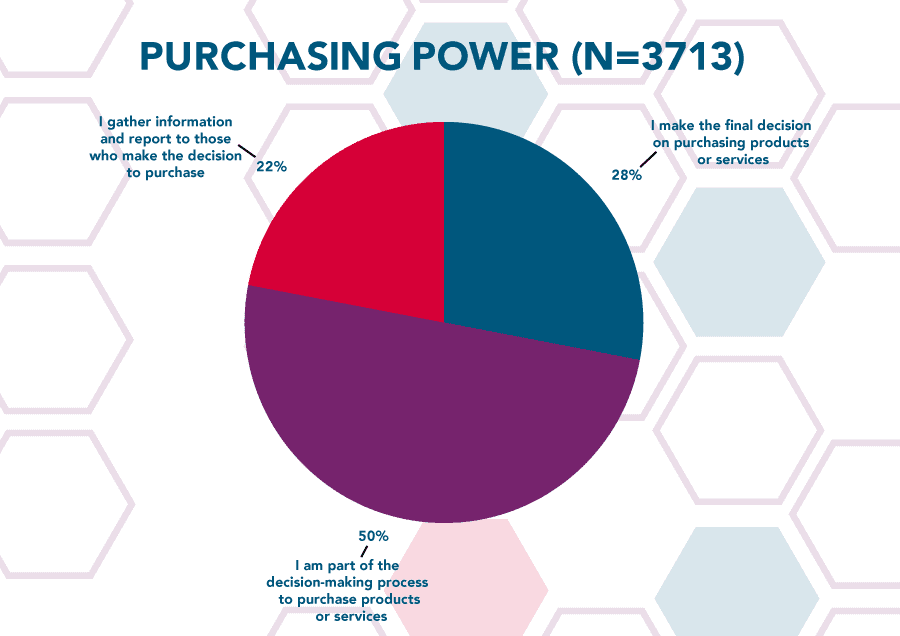 PURCHASING POWER (N=3713)

I gather information and report to those who make the decision to purchase

22%

I make the final decision on purchasing products or services

28%

50%

I am part of the decision-making process to purchase products or services