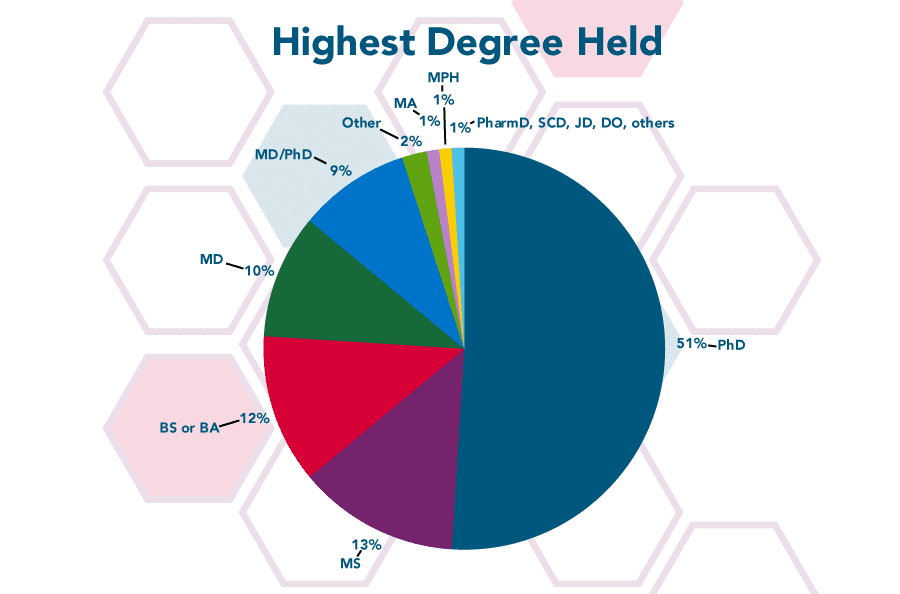 Highest Degree Held

MPH
1%

MA
1%

1% PharmD, SCD, JD, DO, others

Other
2%

MD/PhD
9%

MD
10%

51% PhD

BS or BA 12%

13%
MS