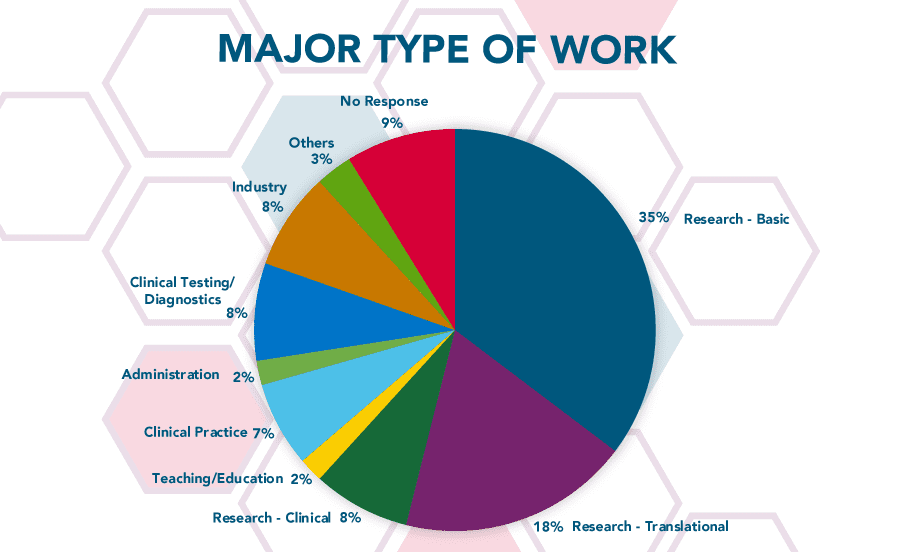 MAJOR TYPE OF WORK

No Response
9%

Others
3%

Industry
8%

Clinical Testing/
Diagnostics
8%

Administration 2%

Clinical Practice 7%

Teaching/Education 2%

Research - Clinical 8%

18% Research - Translational

35% Research - Basic